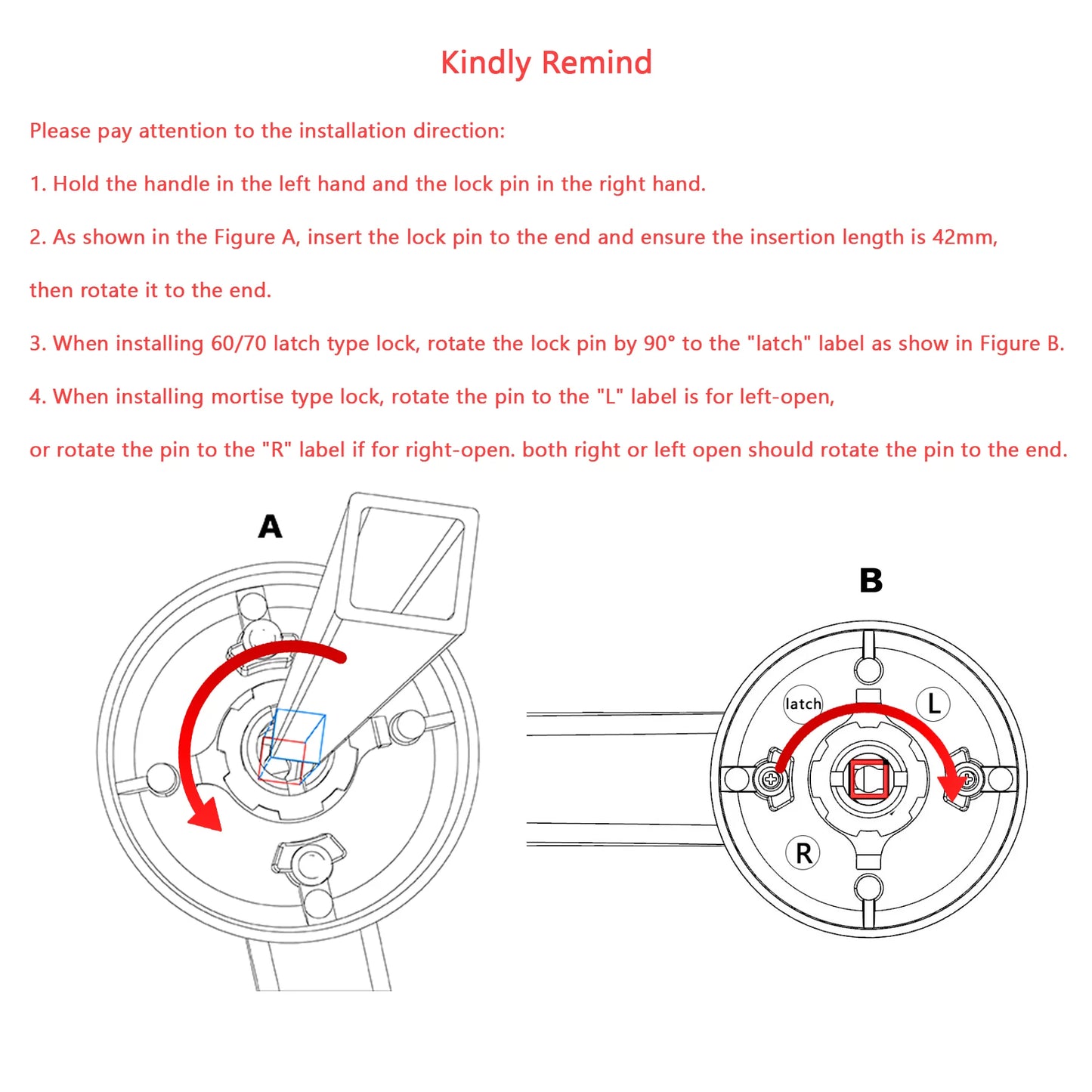 Kindly Remind

Please pay attention to the installation direction:

1. Hold the handle in the left hand and the lock pin in the right hand.

2. As shown in the Figure A, insert the lock pin to the end and ensure the insertion length is 42mm, then rotate it to the end.

3. When installing 60/70 latch type lock, rotate the lock pin by 90° to the "latch" label as show in Figure B.

4. When installing mortise type lock, rotate the pin to the "L" label is for left-open, or rotate the pin to the "R" label if for right-open. both right or left open should rotate the pin to the end.

A

B

latch

L

R