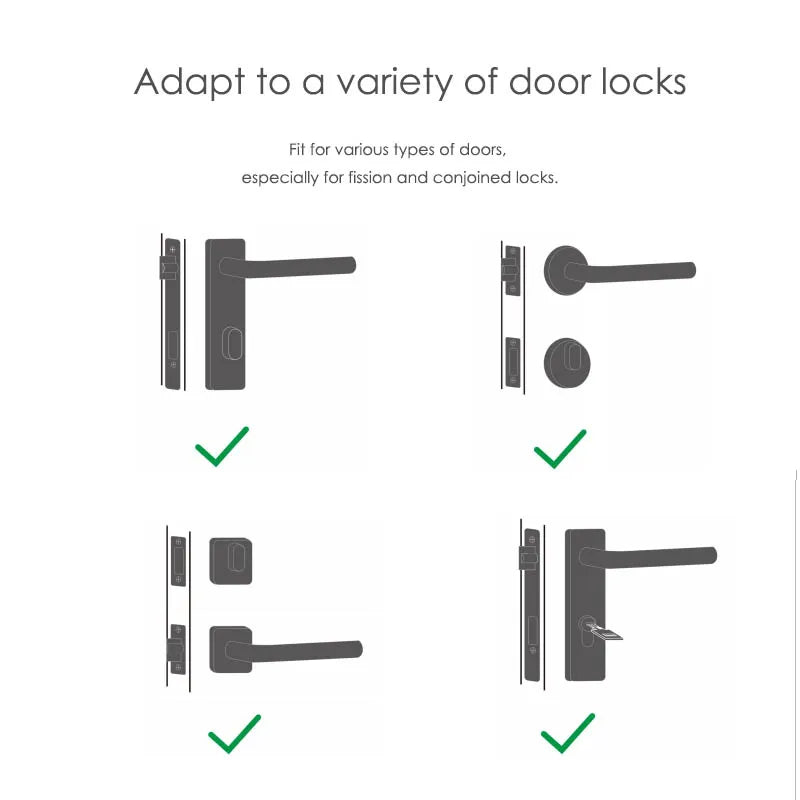 Adapt to a variety of door locks

Fit for various types of doors,
especially for fission and conjoined locks.