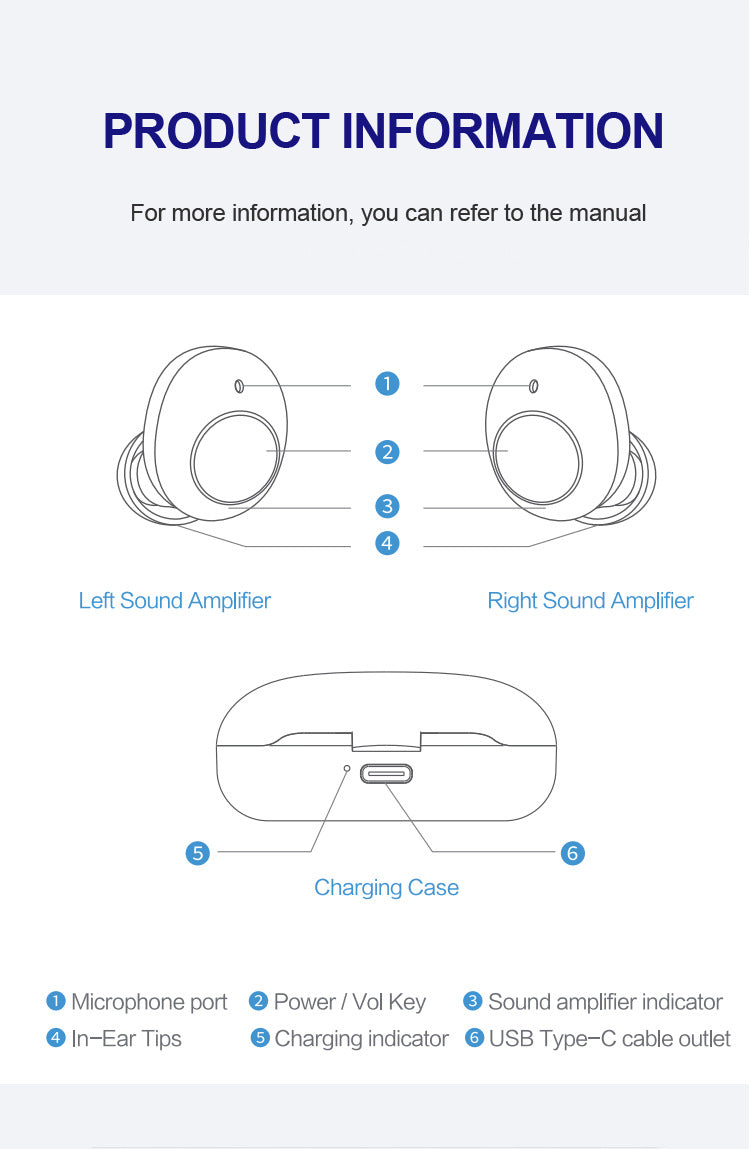 PRODUCT INFORMATION

For more information, you can refer to the manual

1
2
3
4

Left Sound Amplifier

Right Sound Amplifier

5
6

Charging Case

1 Microphone port
2 Power / Vol Key
3 Sound amplifier indicator
4 In-Ear Tips
5 Charging indicator
6 USB Type-C cable outlet