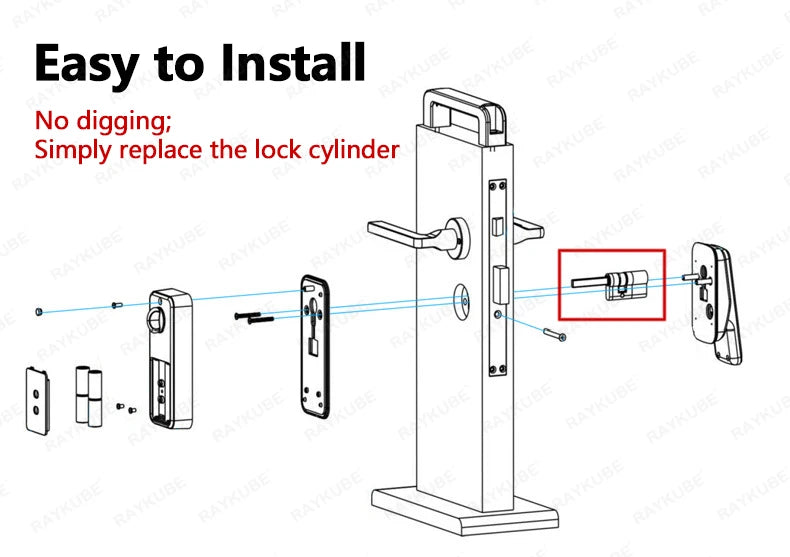 Easy to Install

No digging;
Simply replace the lock cylinder

RAYKUBE