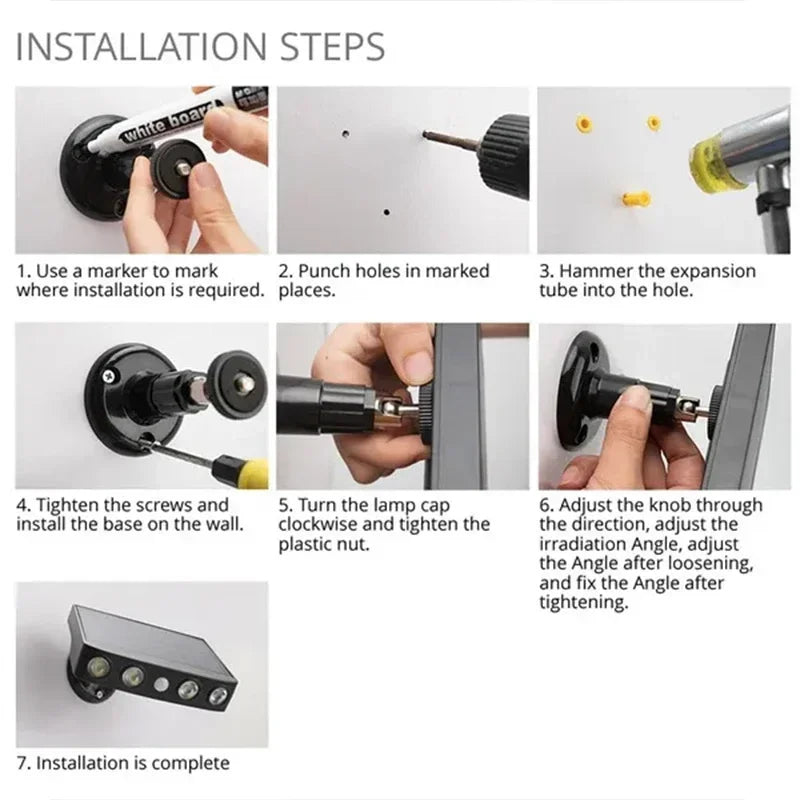 INSTALLATION STEPS

white board

1. Use a marker to mark where installation is required.

2. Punch holes in marked places.

3. Hammer the expansion tube into the hole.

4. Tighten the screws and install the base on the wall.

5. Turn the lamp cap clockwise and tighten the plastic nut.

6. Adjust the knob through the direction, adjust the irradiation Angle, adjust the Angle after loosening, and fix the Angle after tightening.

7. Installation is complete