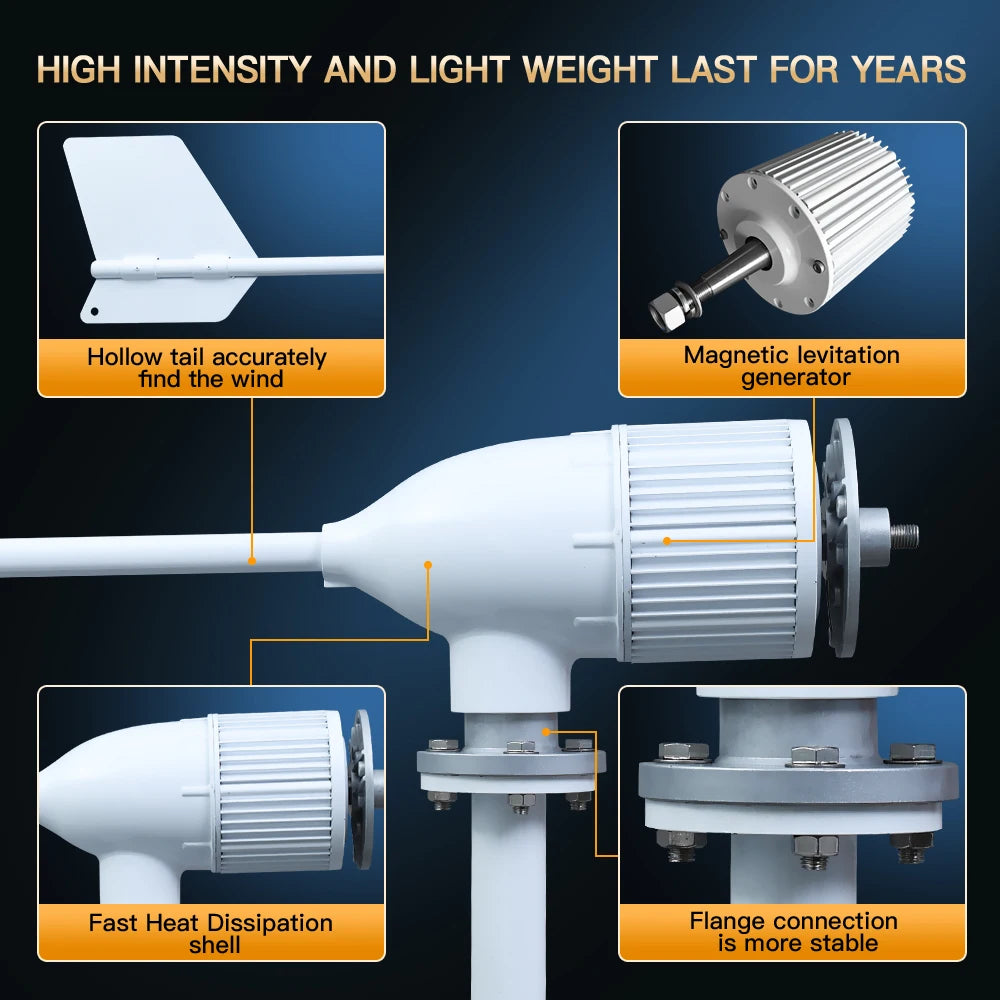 HIGH INTENSITY AND LIGHT WEIGHT LAST FOR YEARS

Hollow tail accurately find the wind

Magnetic levitation generator

Fast Heat Dissipation shell

Flange connection is more stable