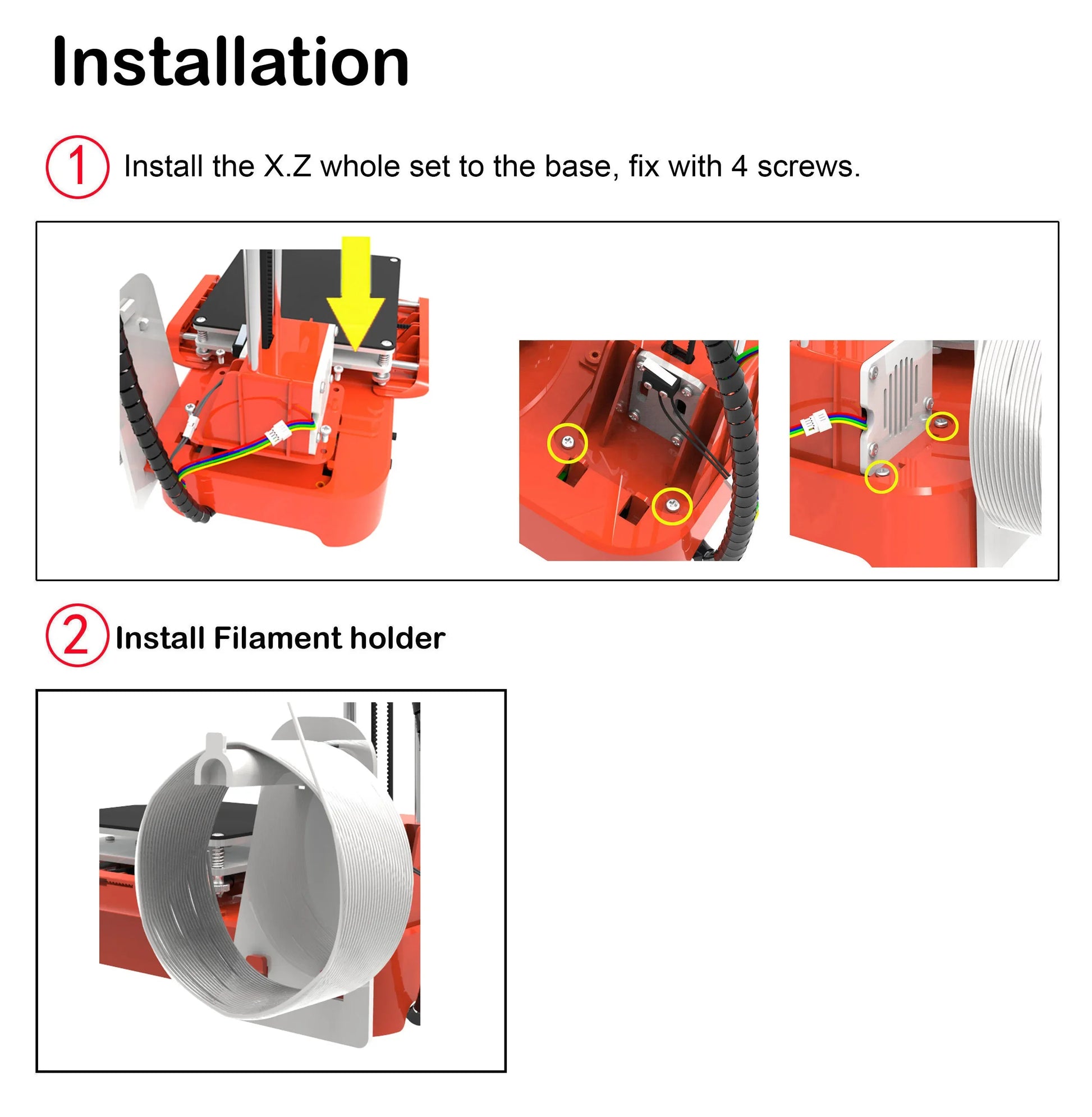 Installation

1 Install the X.Z whole set to the base, fix with 4 screws.

2 Install Filament holder