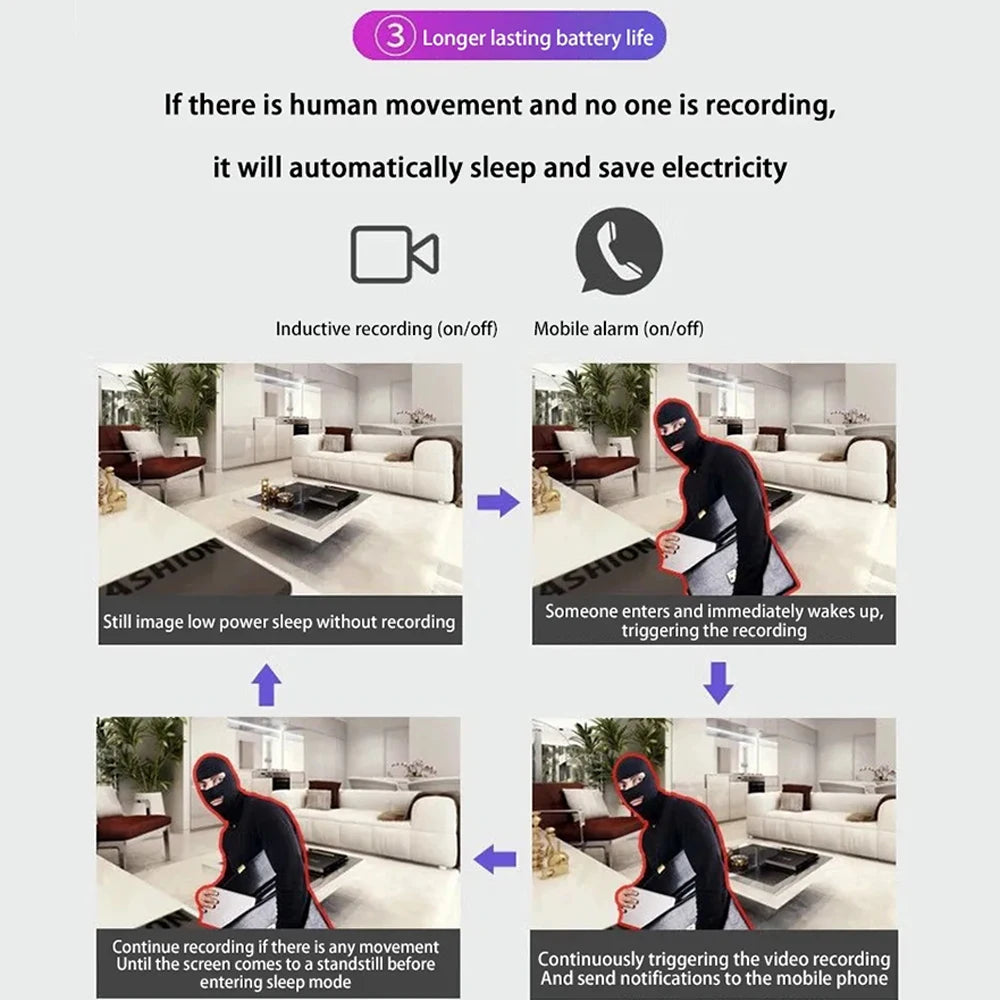 3 Longer lasting battery life

If there is human movement and no one is recording,

it will automatically sleep and save electricity

Inductive recording (on/off)

Mobile alarm (on/off)

4SHION

Still image low power sleep without recording

4SHION

Someone enters and immediately wakes up, triggering the recording

Continuously triggering the video recording And send notifications to the mobile phone

Continue recording if there is any movement Until the screen comes to a standstill before entering sleep mode