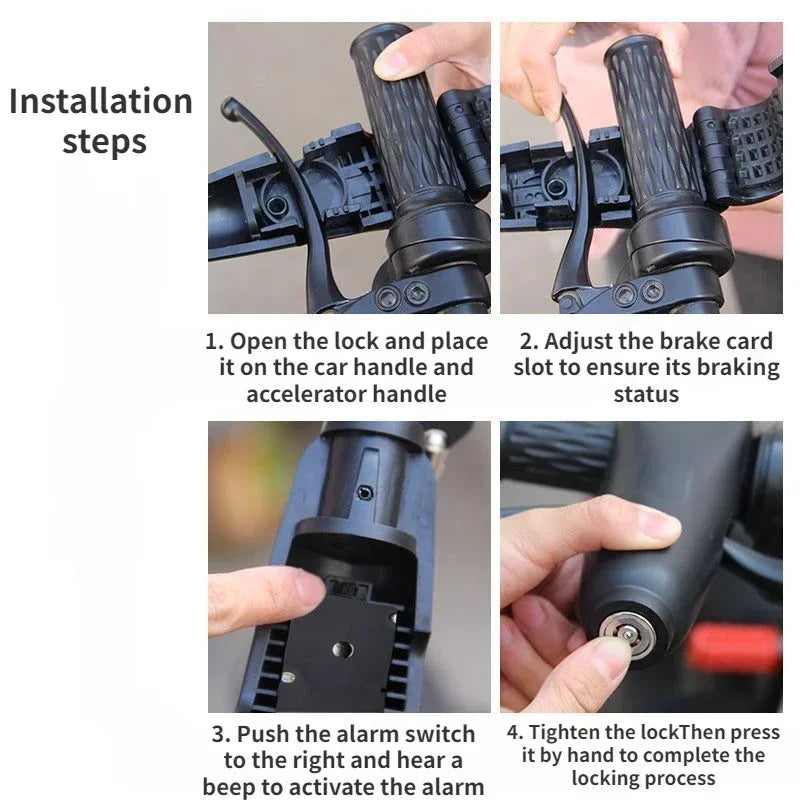 Installation steps

1. Open the lock and place it on the car handle and accelerator handle

2. Adjust the brake card slot to ensure its braking status

3. Push the alarm switch to the right and hear a beep to activate the alarm

4. Tighten the lockThen press it by hand to complete the locking process