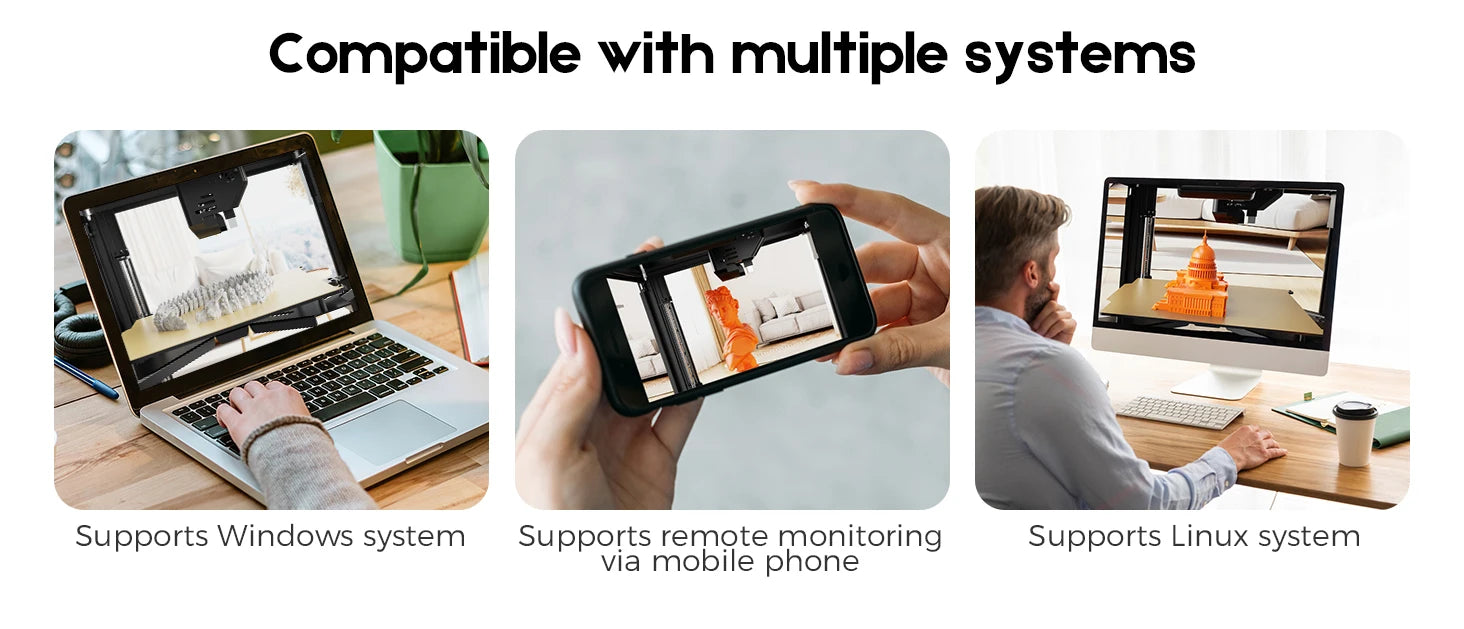 Compatible with multiple systems

Supports Windows system

Supports remote monitoring via mobile phone

Supports Linux system