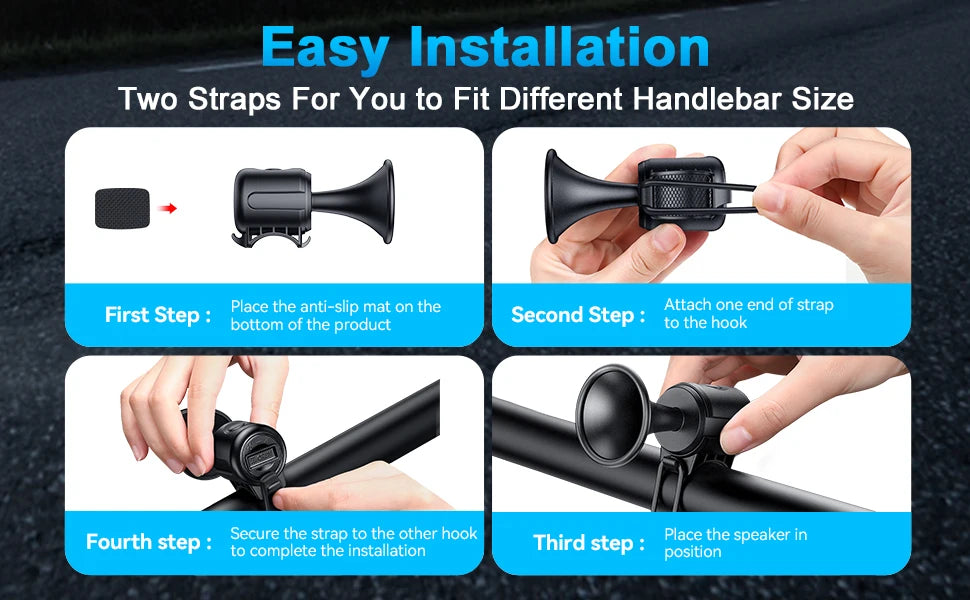 Easy Installation

Two Straps For You to Fit Different Handlebar Size

First Step : Place the anti-slip mat on the bottom of the product

Second Step : Attach one end of strap to the hook

Fourth step : Secure the strap to the other hook to complete the installation

Third step : Place the speaker in position