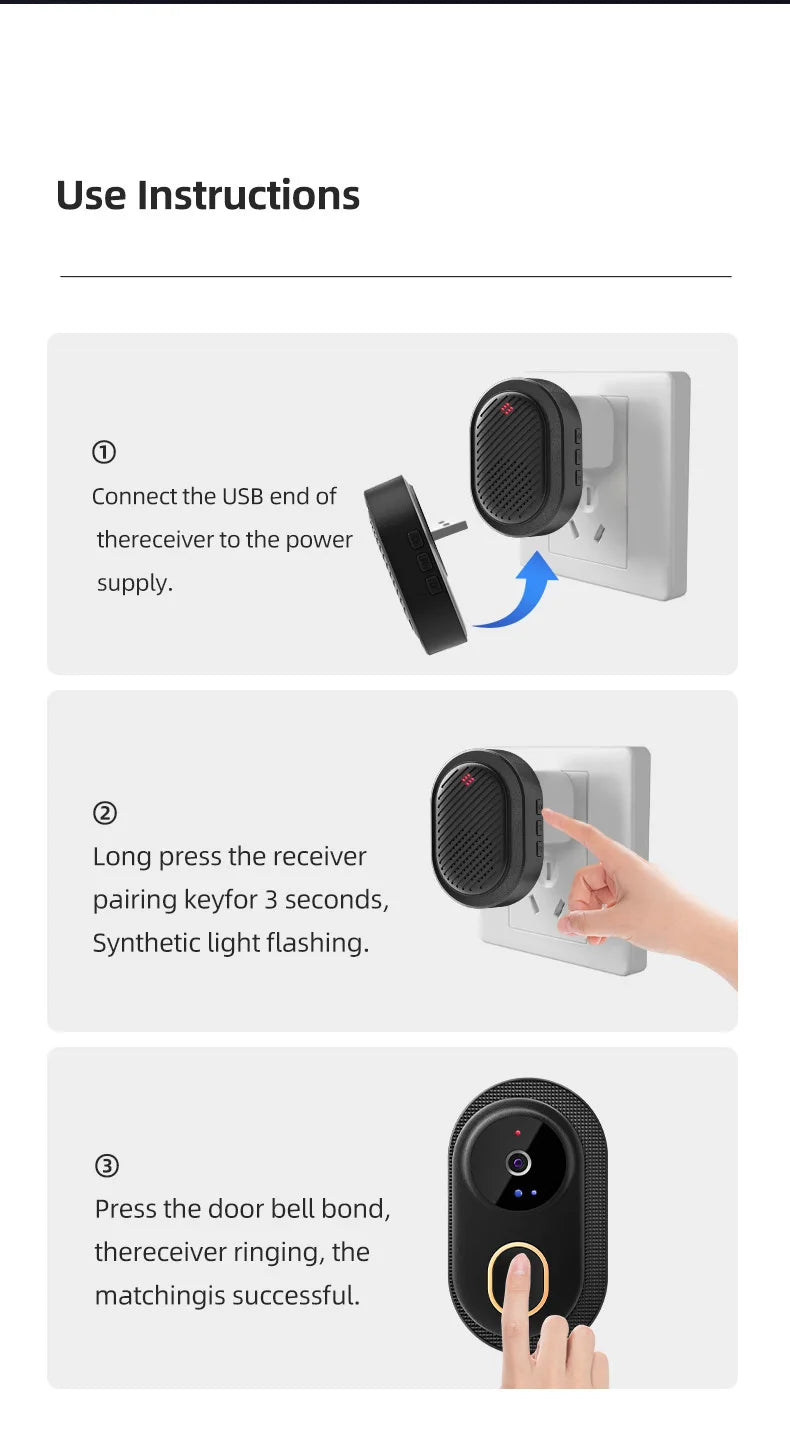 Use Instructions

①
Connect the USB end of thereceiver to the power supply.

②
Long press the receiver pairing keyfor 3 seconds, Synthetic light flashing.

③
Press the door bell bond, thereceiver ringing, the matchingis successful.