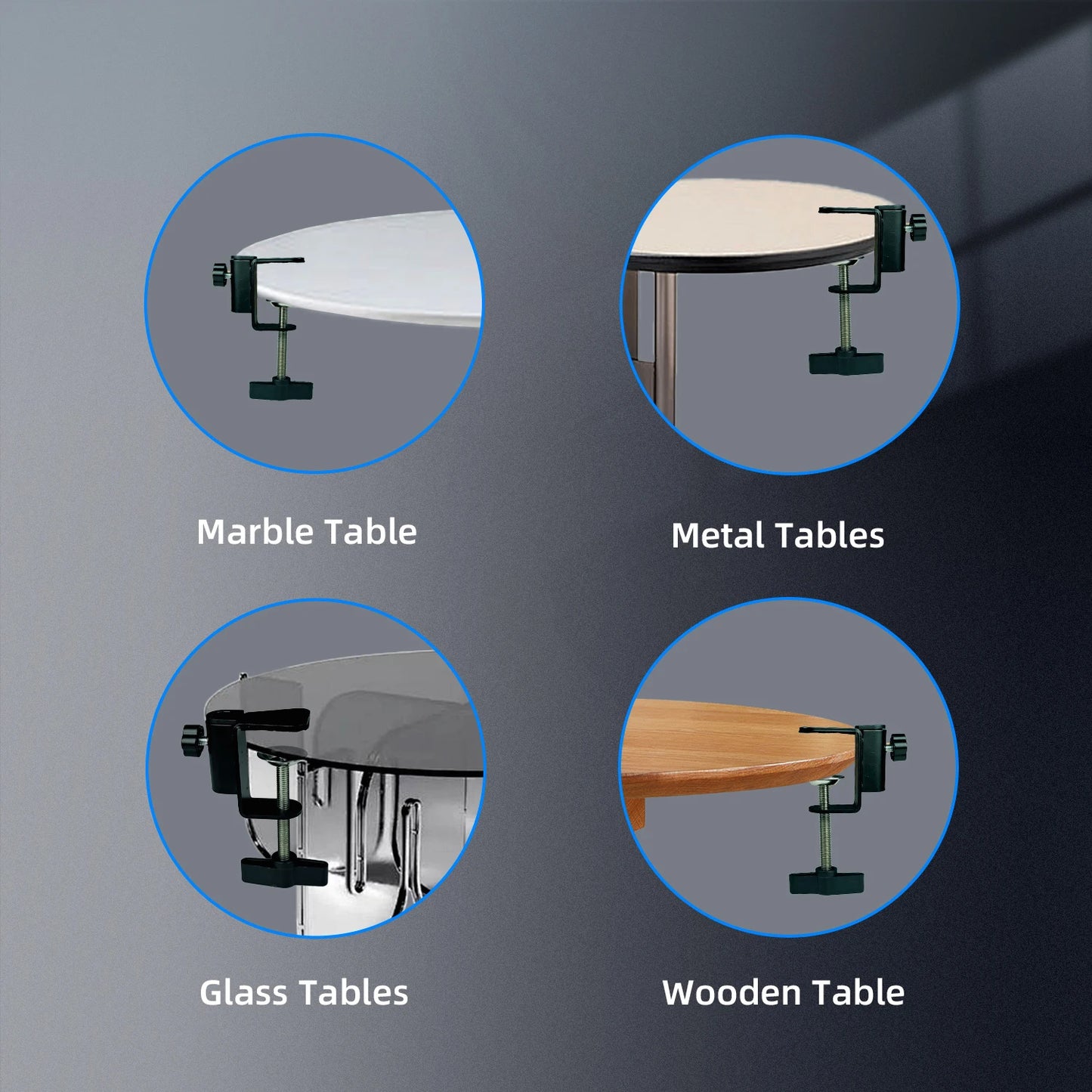 Marble Table

Metal Tables

Glass Tables

Wooden Table