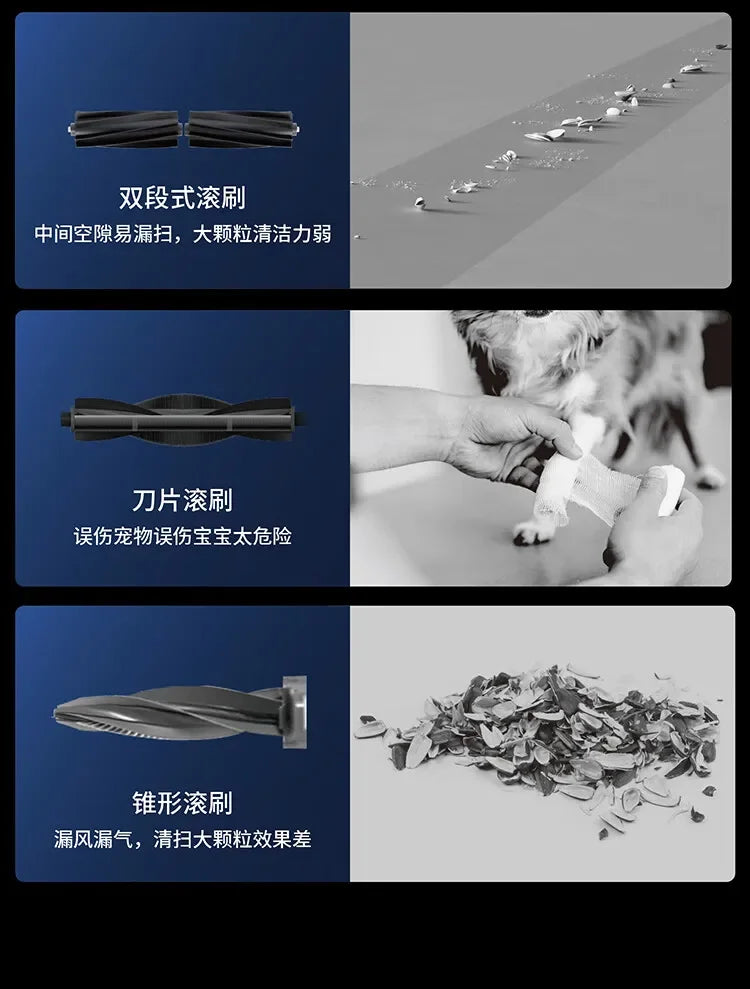 双段式滚刷
中间空隙易漏扫，大颗粒清洁力弱

刀片滚刷
误伤宠物误伤宝宝太危险

锥形滚刷
漏风漏气，清扫大颗粒效果差