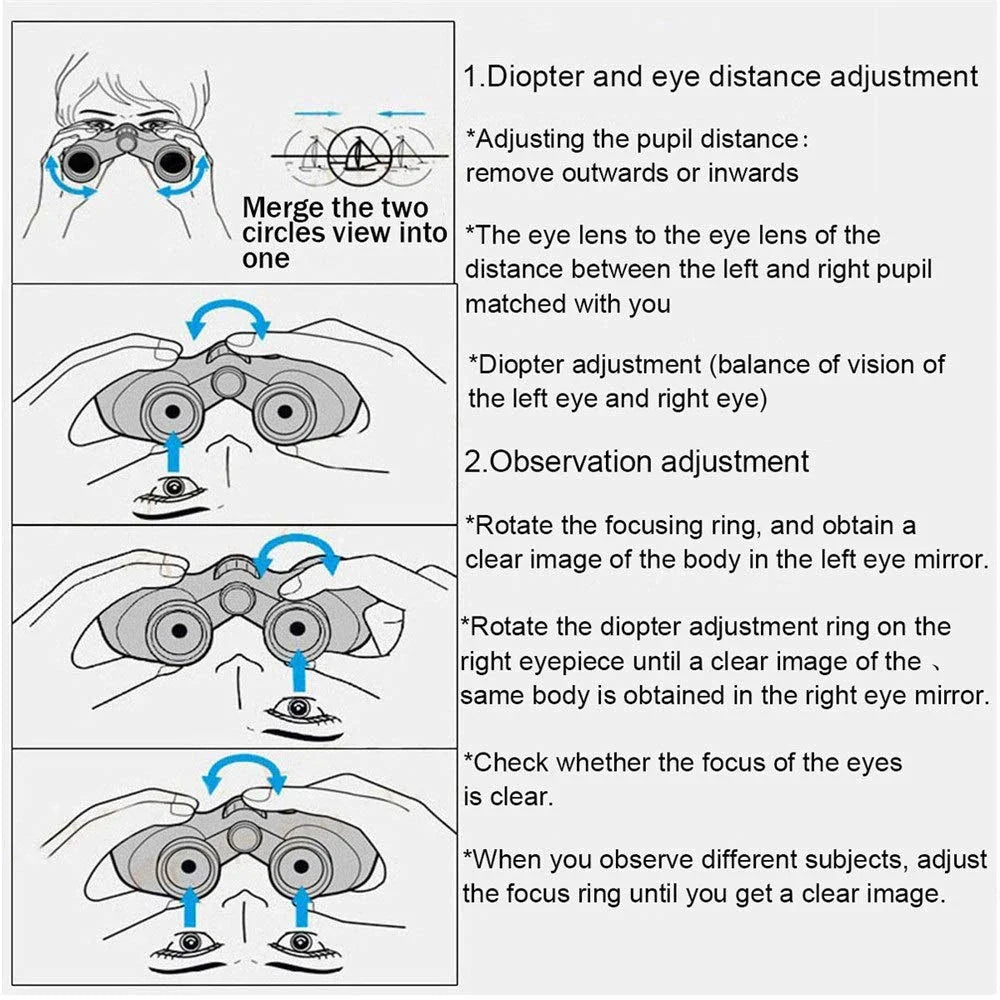 Merge the two circles view into one

1.Diopter and eye distance adjustment

*Adjusting the pupil distance: remove outwards or inwards

*The eye lens to the eye lens of the distance between the left and right pupil matched with you

*Diopter adjustment (balance of vision of the left eye and right eye)

2.Observation adjustment

*Rotate the focusing ring, and obtain a clear image of the body in the left eye mirror.

*Rotate the diopter adjustment ring on the right eyepiece until a clear image of the 、 same body is obtained in the right eye mirror.

*Check whether the focus of the eyes is clear.

*When you observe different subjects, adjust the focus ring until you get a clear image.