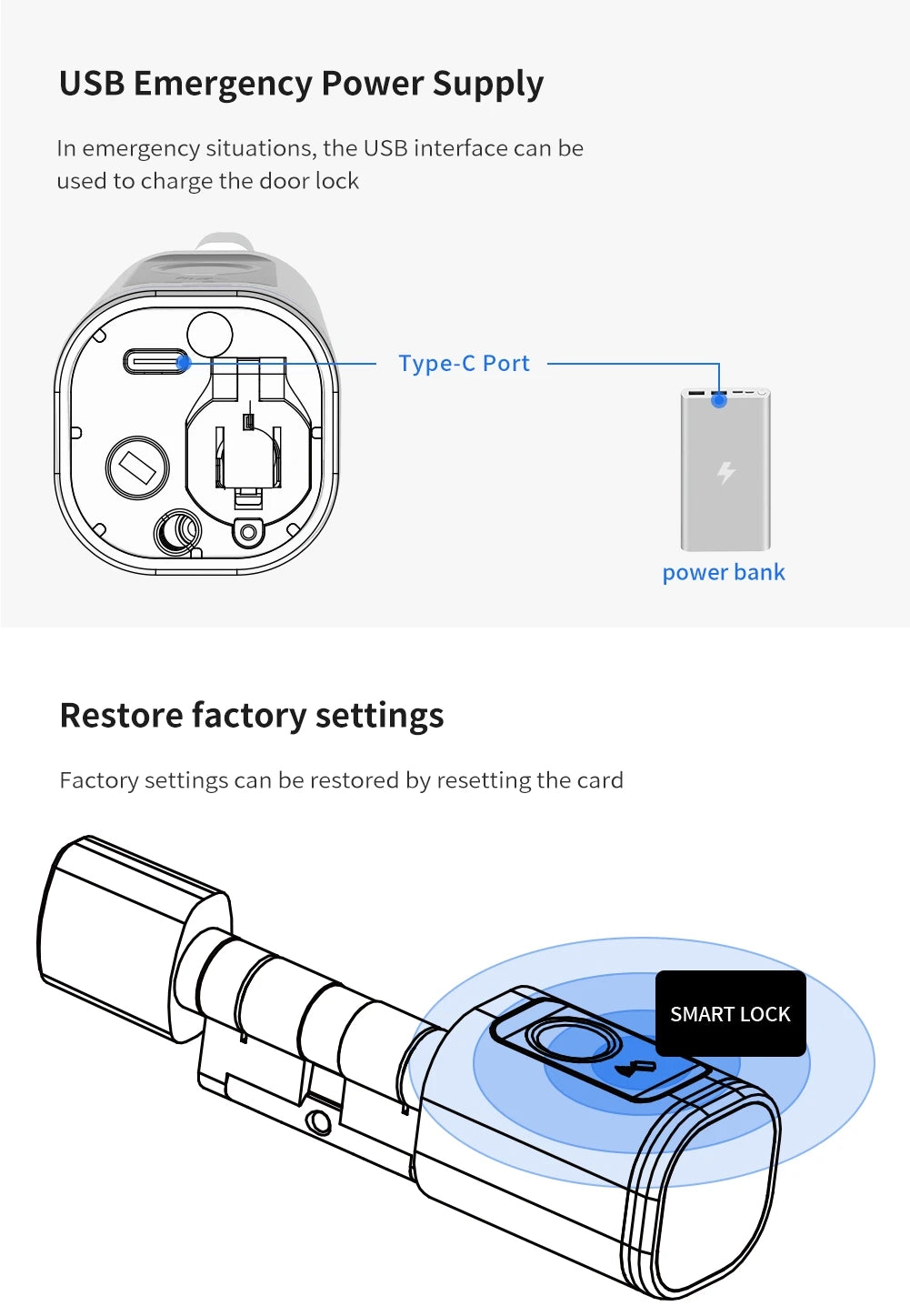 USB Emergency Power Supply

In emergency situations, the USB interface can be used to charge the door lock

Type-C Port

power bank

Restore factory settings

Factory settings can be restored by resetting the card

SMART LOCK