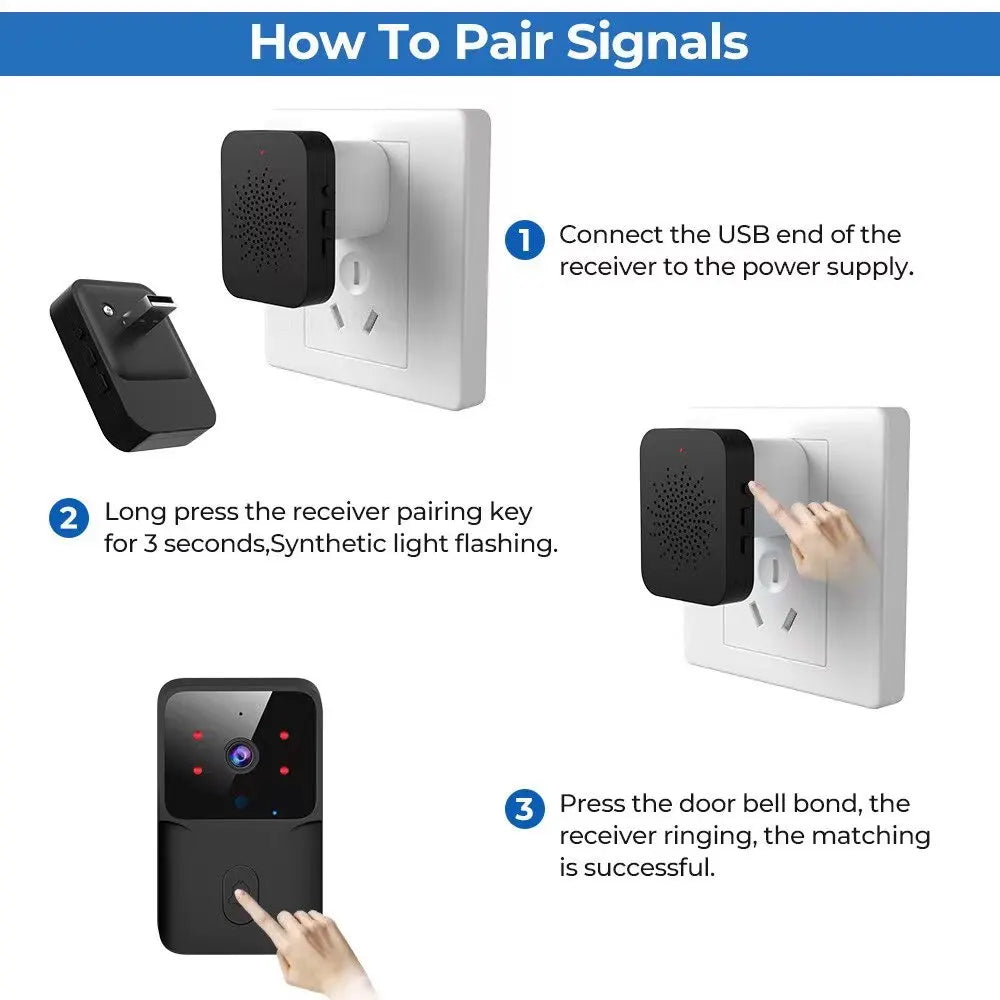 How To Pair Signals

1 Connect the USB end of the receiver to the power supply.

2 Long press the receiver pairing key for 3 seconds,Synthetic light flashing.

3 Press the door bell bond, the receiver ringing, the matching is successful.