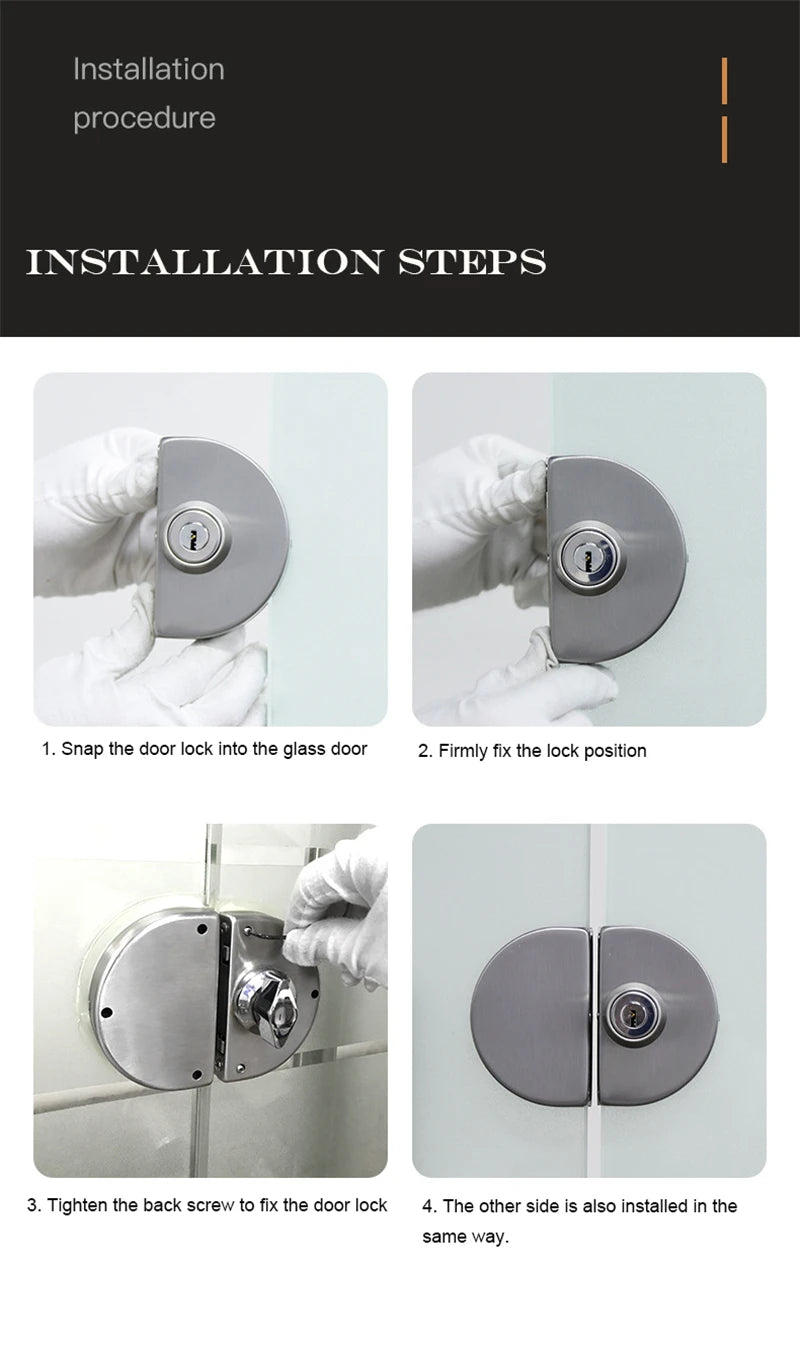 Installation procedure

INSTALLATION STEPS

1. Snap the door lock into the glass door

2. Firmly fix the lock position

3. Tighten the back screw to fix the door lock

4. The other side is also installed in the same way.