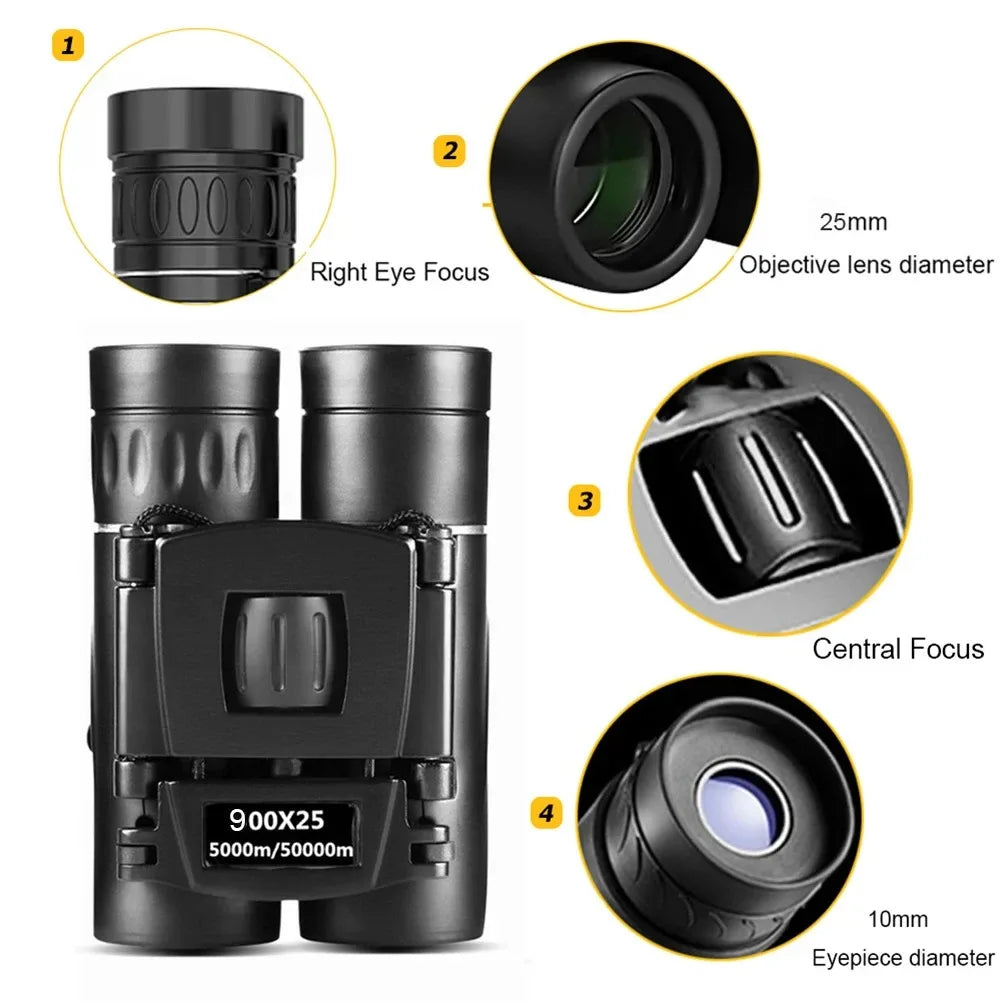 1

Right Eye Focus

2

25mm

Objective lens diameter

3

Central Focus

900X25
5000m/50000m

4

10mm

Eyepiece diameter