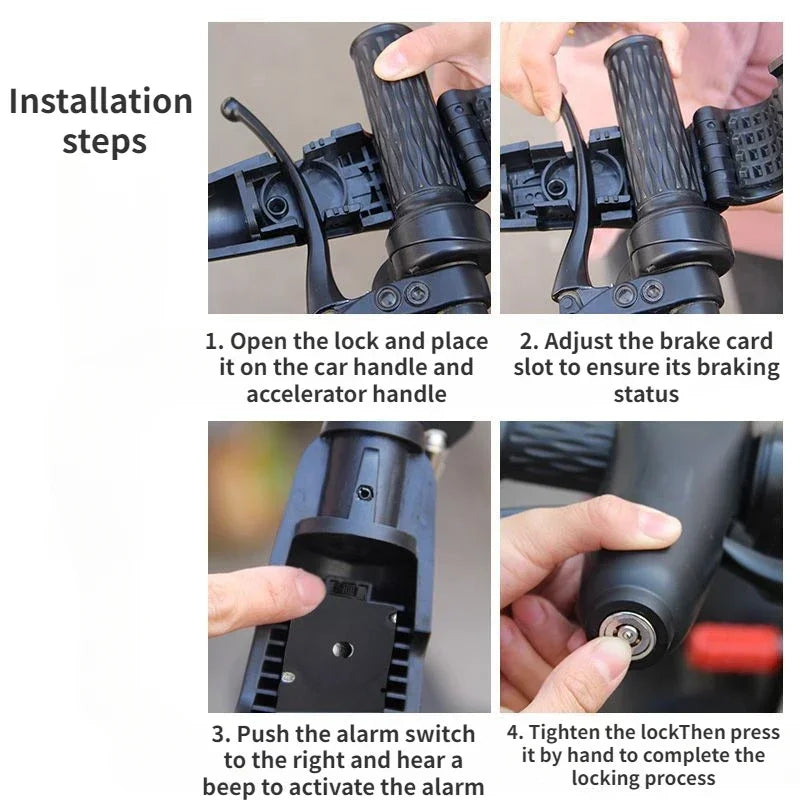 Installation steps

1. Open the lock and place it on the car handle and accelerator handle

2. Adjust the brake card slot to ensure its braking status

3. Push the alarm switch to the right and hear a beep to activate the alarm

4. Tighten the lockThen press it by hand to complete the locking process