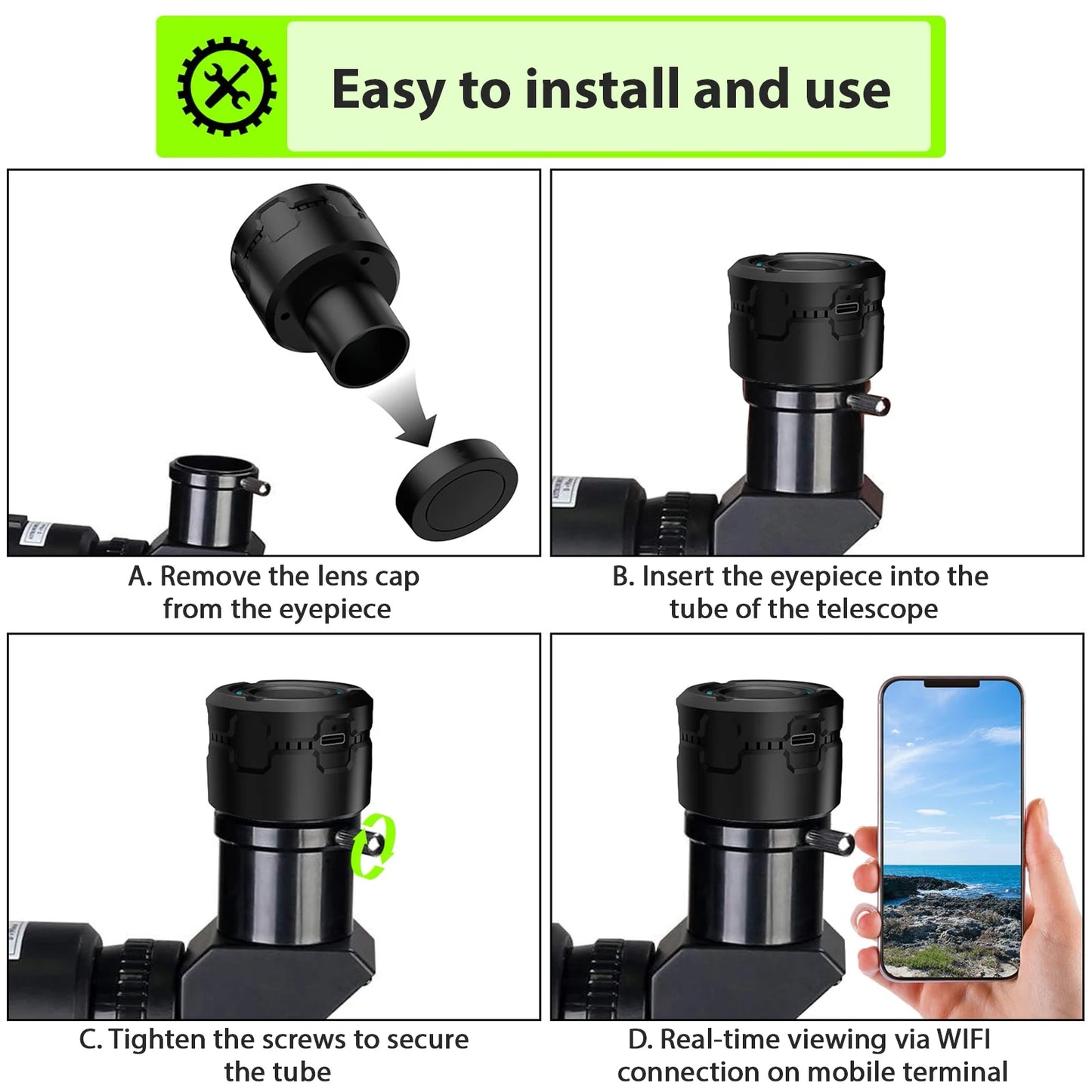 Easy to install and use

A. Remove the lens cap from the eyepiece

B. Insert the eyepiece into the tube of the telescope

C. Tighten the screws to secure the tube

D. Real-time viewing via WIFI connection on mobile terminal