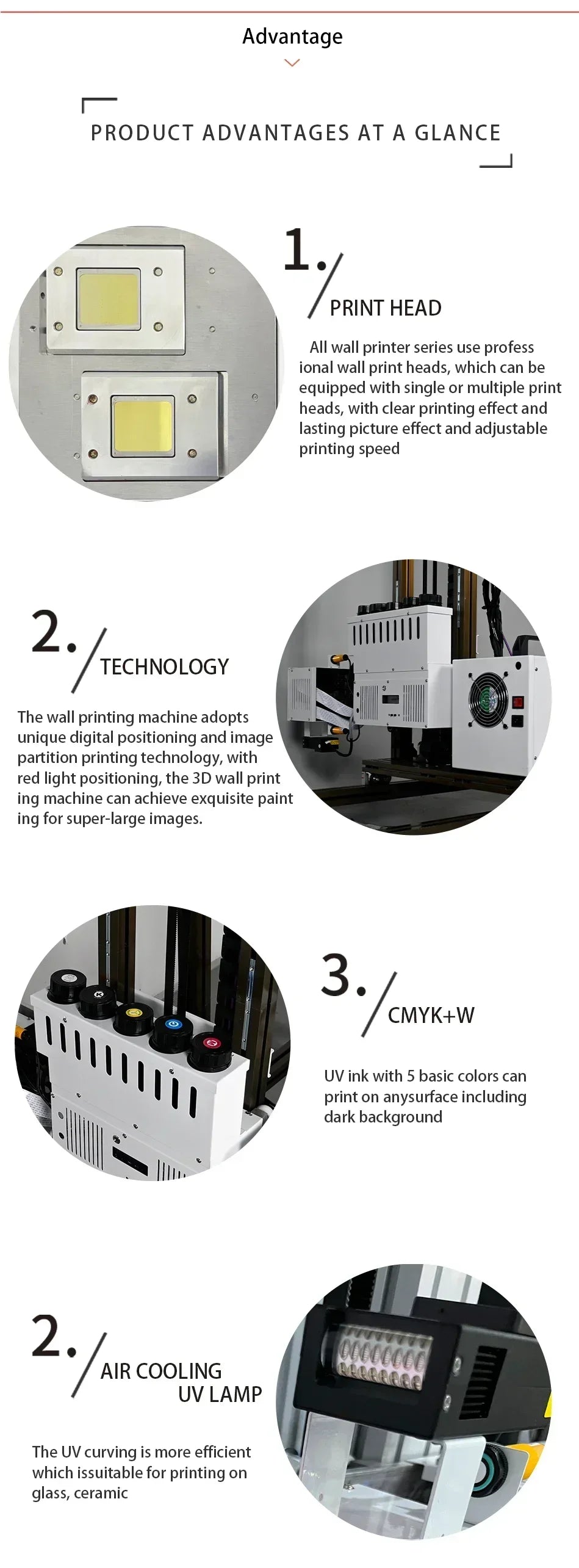 Advantage

PRODUCT ADVANTAGES AT A GLANCE

1.

PRINT HEAD

All wall printer series use profess ional wall print heads, which can be equipped with single or multiple print heads, with clear printing effect and lasting picture effect and adjustable printing speed

2.

TECHNOLOGY

The wall printing machine adopts unique digital positioning and image partition printing technology, with red light positioning, the 3D wall print ing machine can achieve exquisite paint ing for super-large images.

3.

CMYK+W

UV ink with 5 basic colors can print on anysurface including dark background

2.

AIR COOLING UV LAMP

The UV curving is more efficient which issuitable for printing on glass, ceramic