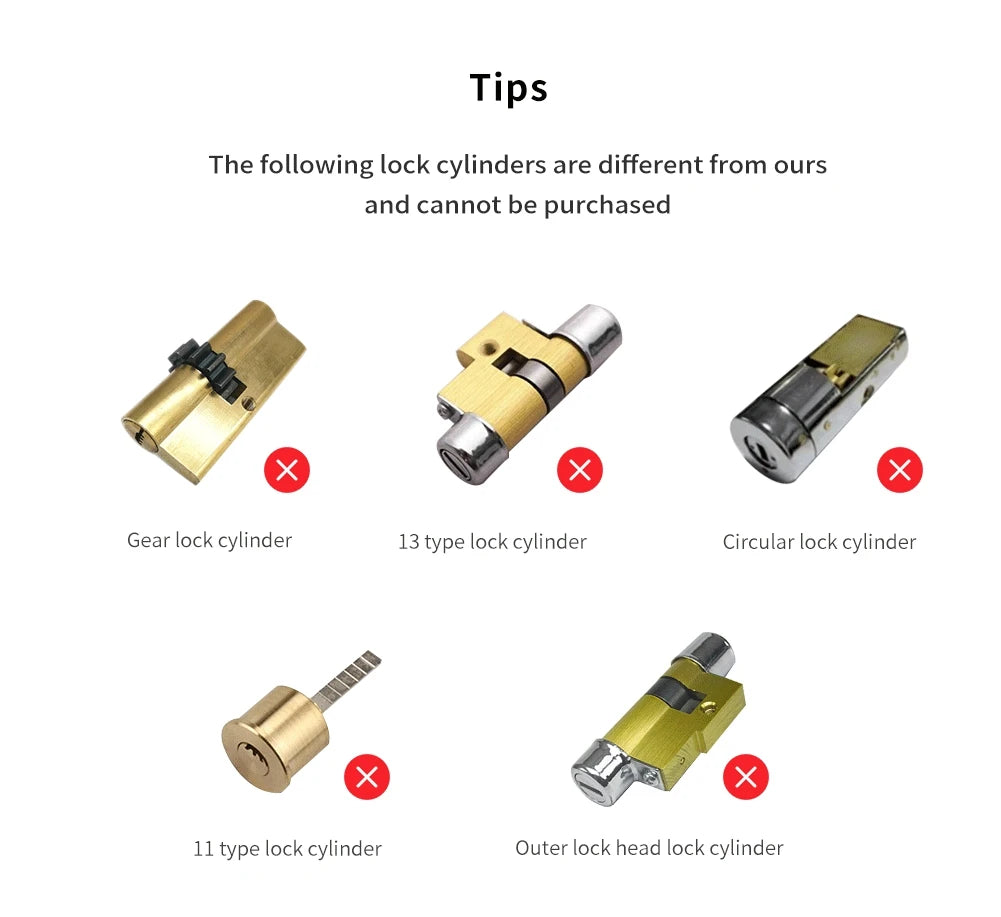 Tips

The following lock cylinders are different from ours and cannot be purchased

Gear lock cylinder

13 type lock cylinder

Circular lock cylinder

11 type lock cylinder

Outer lock head lock cylinder