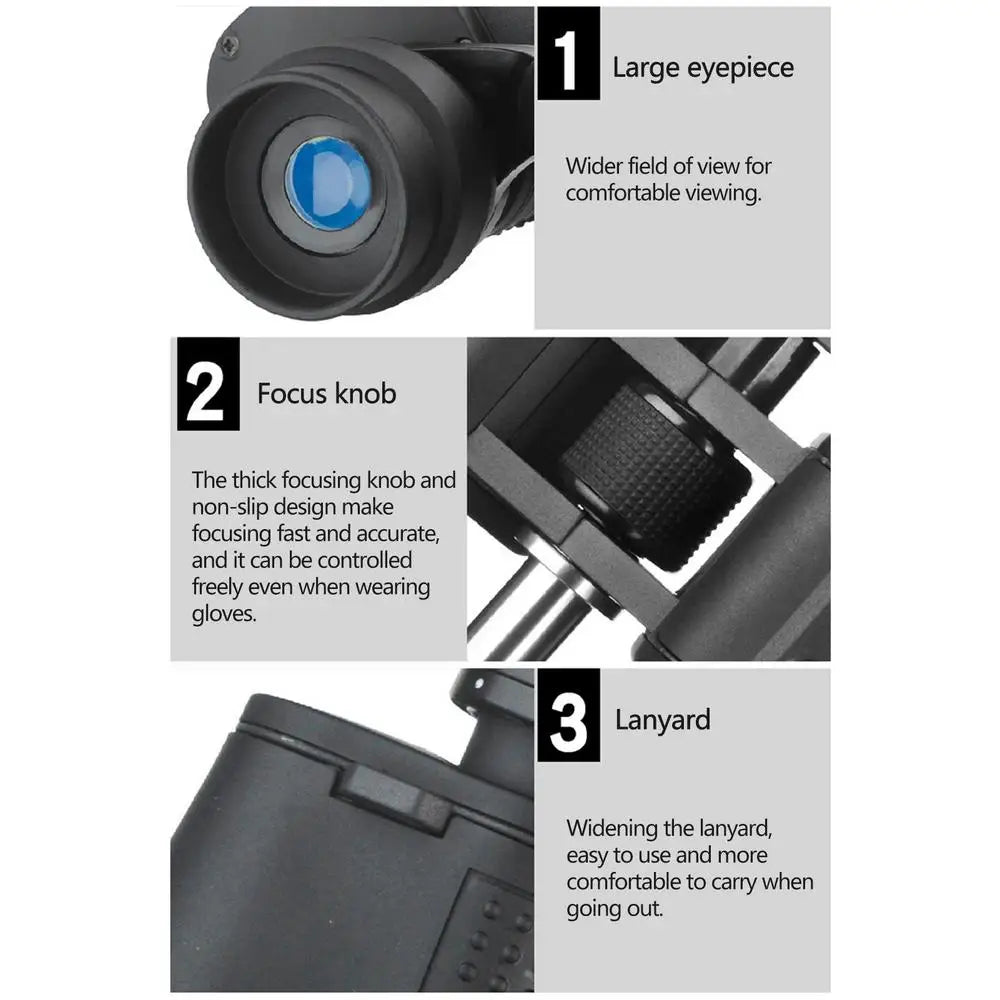 1 Large eyepiece

Wider field of view for comfortable viewing.

2 Focus knob

The thick focusing knob and non-slip design make focusing fast and accurate, and it can be controlled freely even when wearing gloves.

3 Lanyard

Widening the lanyard, easy to use and more comfortable to carry when going out.