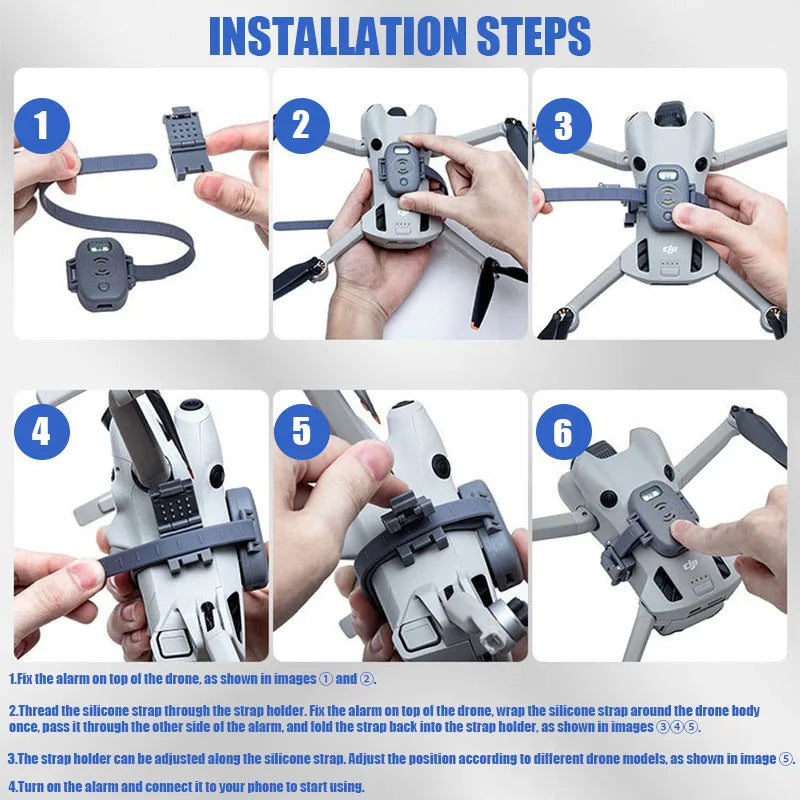 INSTALLATION STEPS

1

2

3

4

5

6

1.Fix the alarm on top of the drone, as shown in images ① and ②.

2.Thread the silicone strap through the strap holder. Fix the alarm on top of the drone, wrap the silicone strap around the drone body once, pass it through the other side of the alarm, and fold the strap back into the strap holder, as shown in images ③④⑤.

3.The strap holder can be adjusted along the silicone strap. Adjust the position according to different drone models, as shown in image ⑤.

4.Turn on the alarm and connect it to your phone to start using.