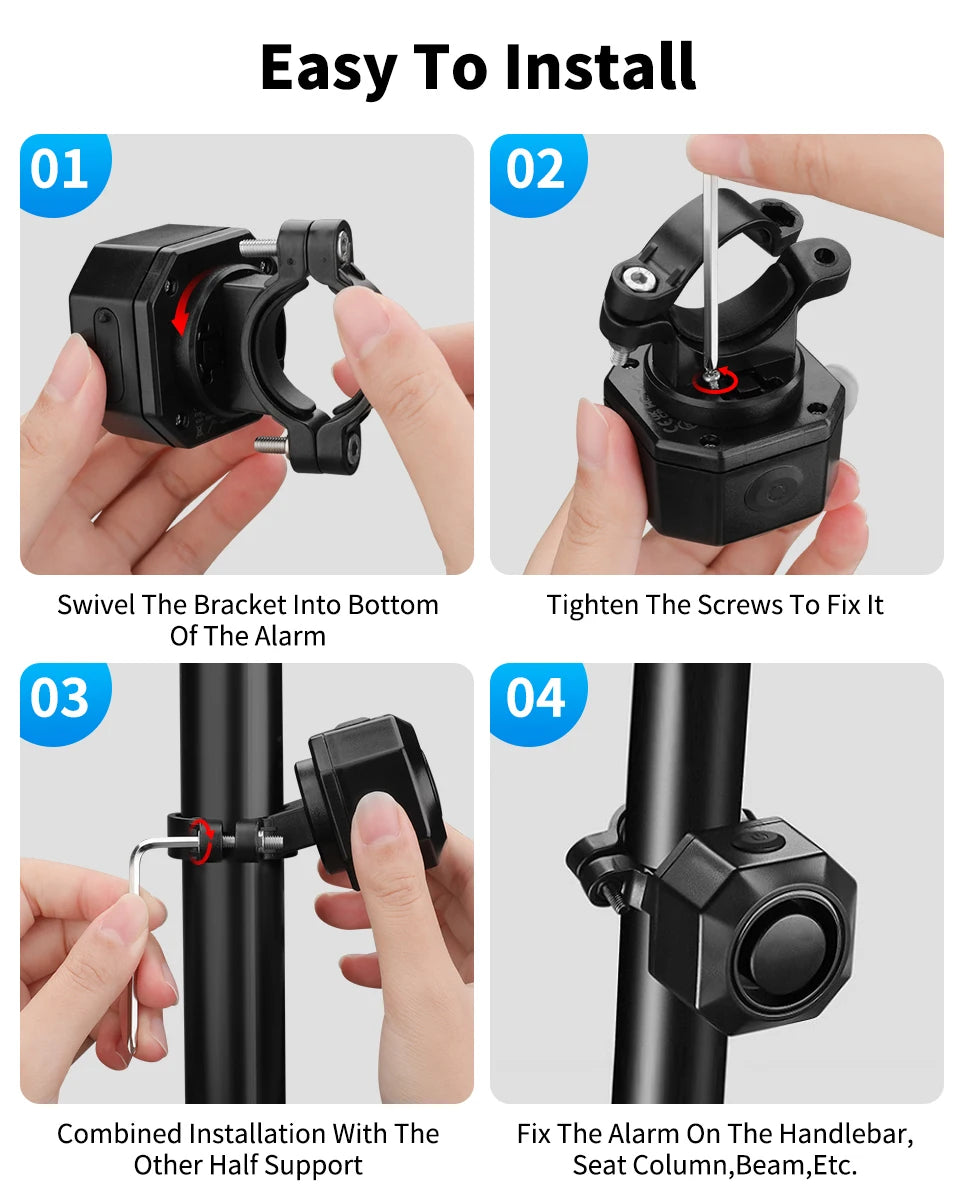 Easy To Install

01

Swivel The Bracket Into Bottom Of The Alarm

02

Tighten The Screws To Fix It

03

Combined Installation With The Other Half Support

04

Fix The Alarm On The Handlebar, Seat Column,Beam,Etc.