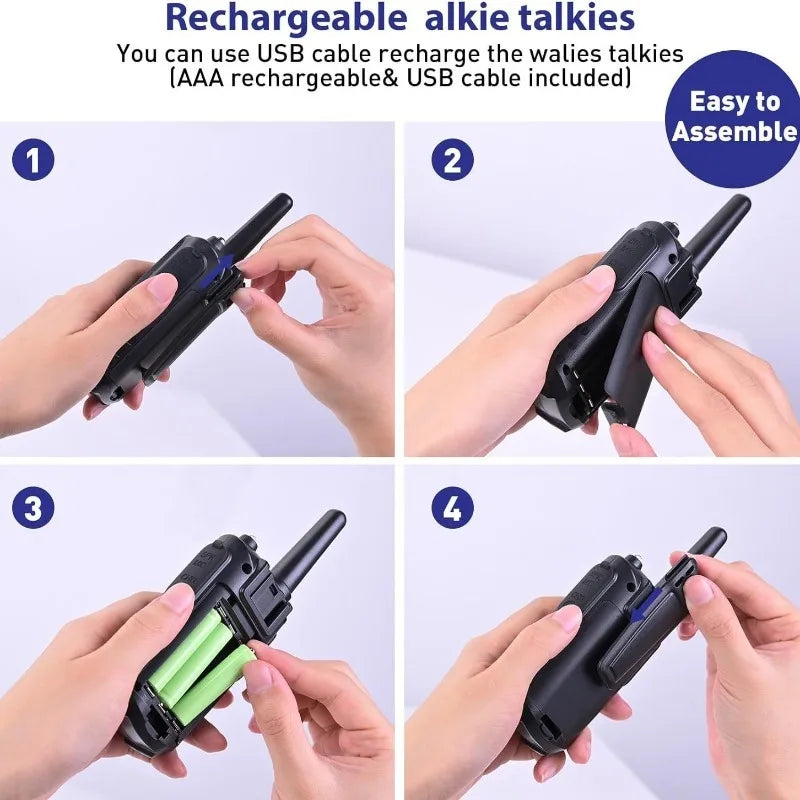 Rechargeable alkie talkies
You can use USB cable recharge the walies talkies (AAA rechargeable& USB cable included)

Easy to Assemble

1

2

3

4