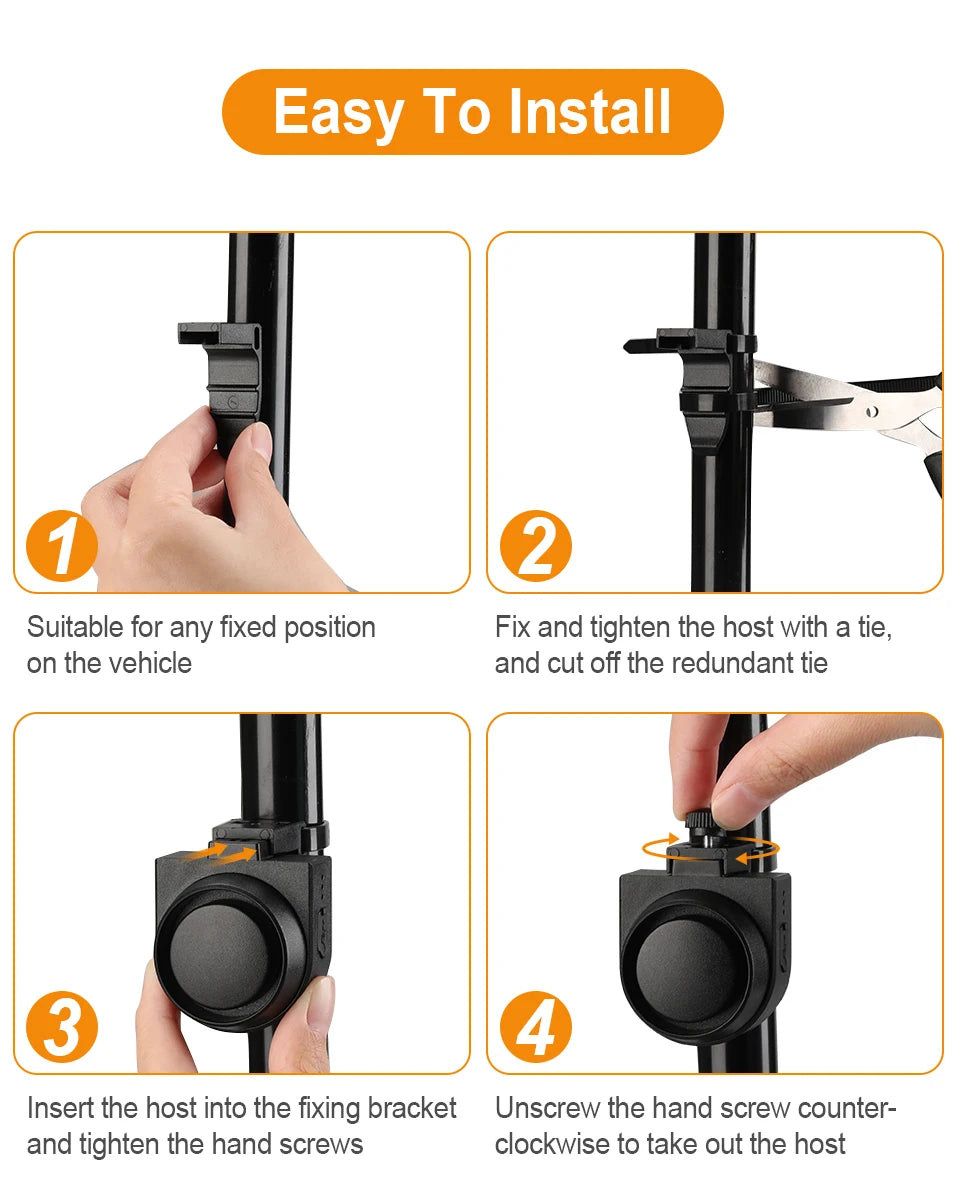 Easy To Install

1

Suitable for any fixed position on the vehicle

2

Fix and tighten the host with a tie, and cut off the redundant tie

3

Insert the host into the fixing bracket and tighten the hand screws

4

Unscrew the hand screw counter-clockwise to take out the host