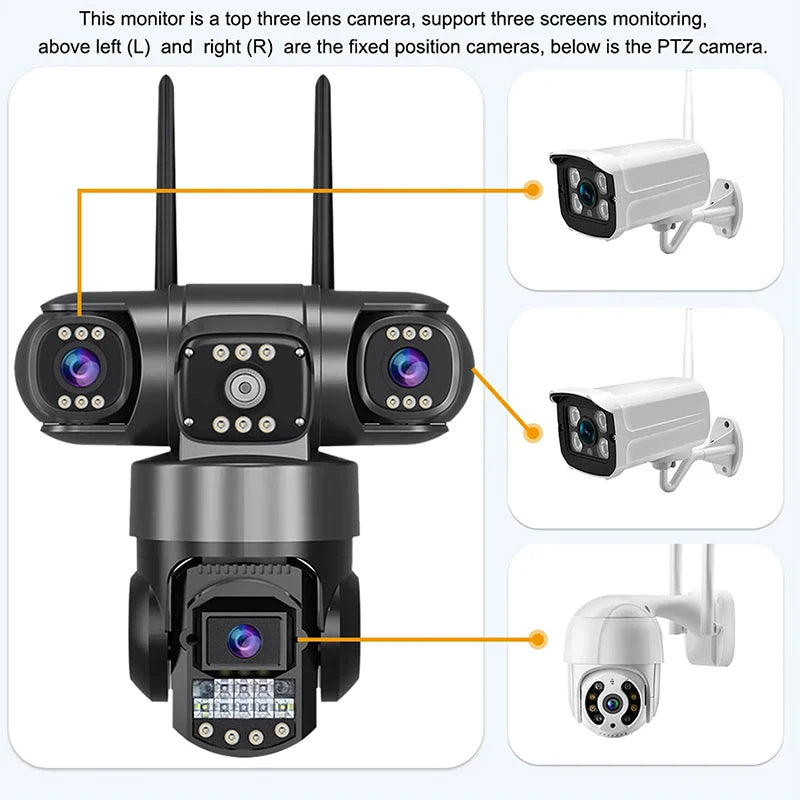 This monitor is a top three lens camera, support three screens monitoring, above left (L) and right (R) are the fixed position cameras, below is the PTZ camera.