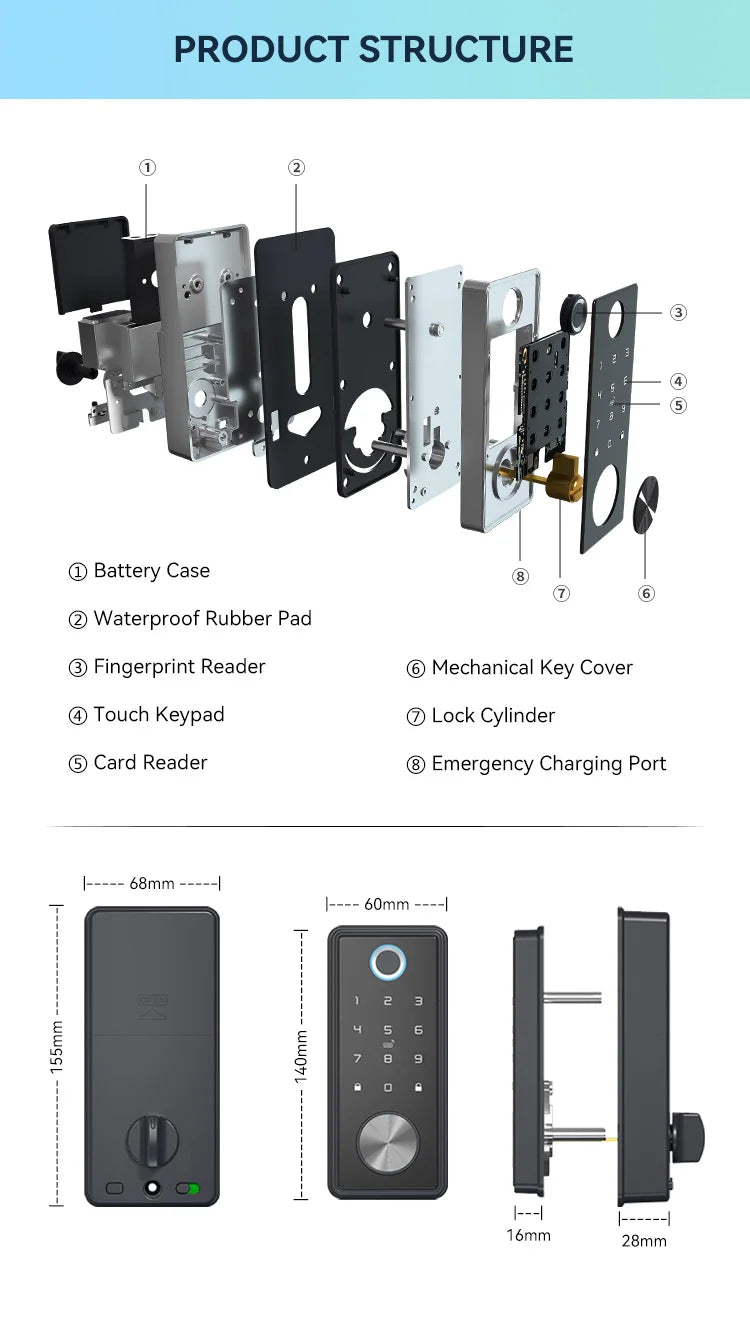 PRODUCT STRUCTURE

①

②

③

④

⑤

⑧

⑦

⑥

① Battery Case

② Waterproof Rubber Pad

③ Fingerprint Reader

④ Touch Keypad

⑤ Card Reader

⑥ Mechanical Key Cover

⑦ Lock Cylinder

⑧ Emergency Charging Port

68mm

155mm

60mm

140mm

1 2 3
4 5 6
7 8 9
0

16mm

28mm